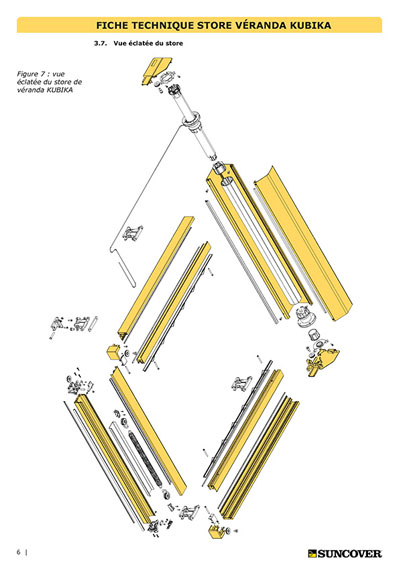 FICHE TECHNIQUE STORE VÉRANDA KUBIKA

3.7. Vue éclatée du store

Figure 7 : vue éclatée du store de véranda KUBIKA

6 |

SUNCOVER