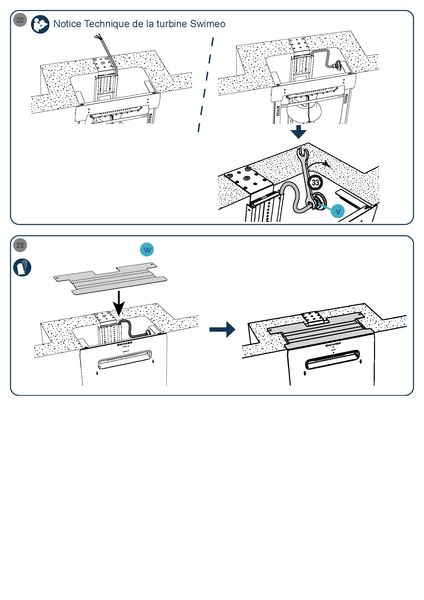 22

Notice Technique de la turbine Swimeo

33

V

23

W